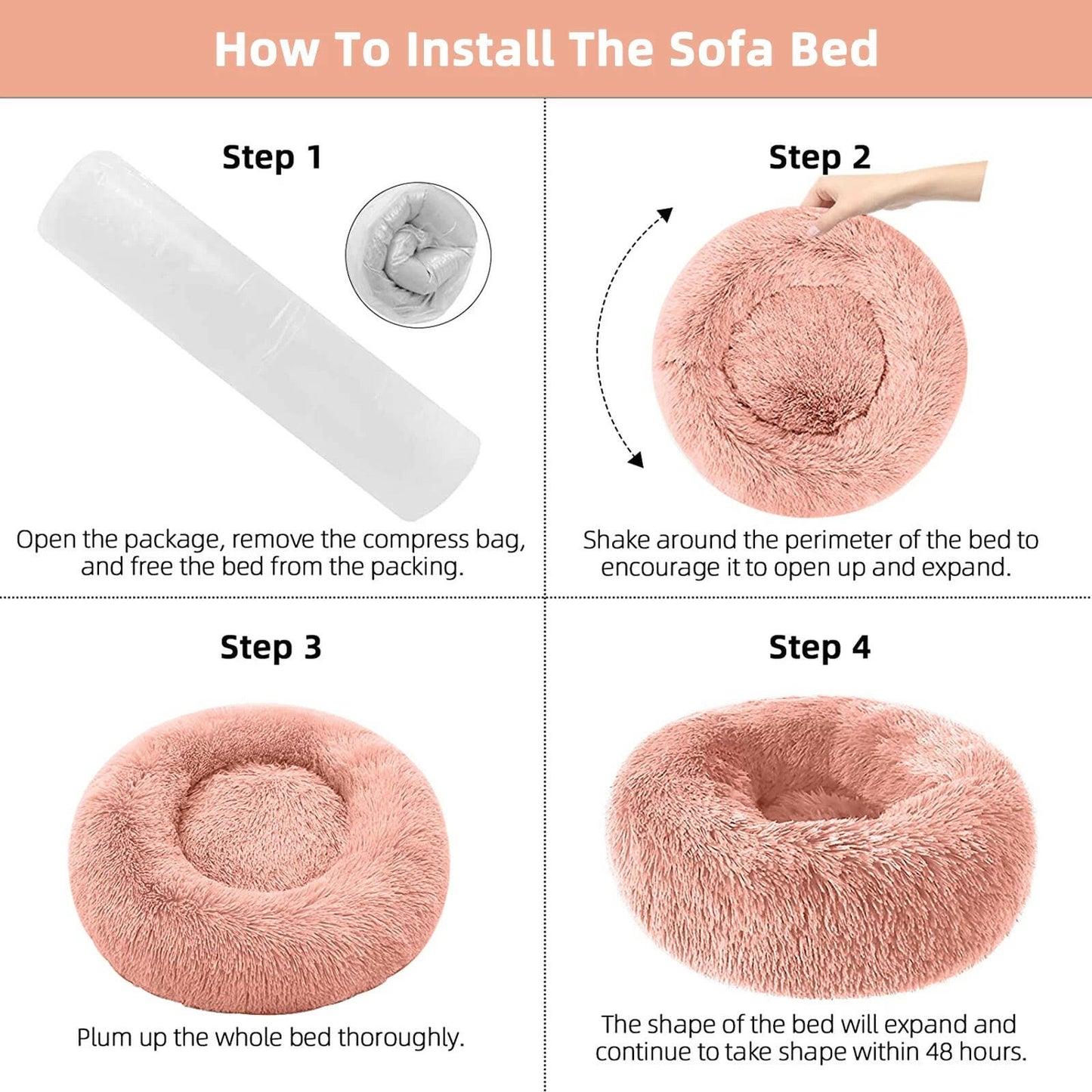 How To Install The Sofa Bed

Step 1

Open the package, remove the compress bag, and free the bed from the packing.

Step 2

Shake around the perimeter of the bed to encourage it to open up and expand.

Step 3

Plum up the whole bed thoroughly.

Step 4

The shape of the bed will expand and continue to take shape within 48 hours.